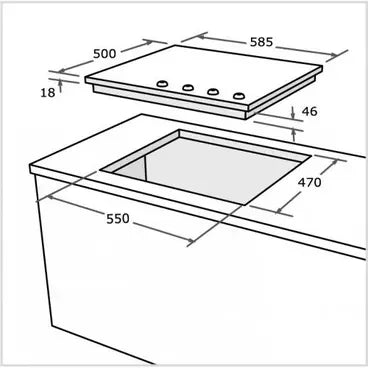 500
585
18
46
470
550